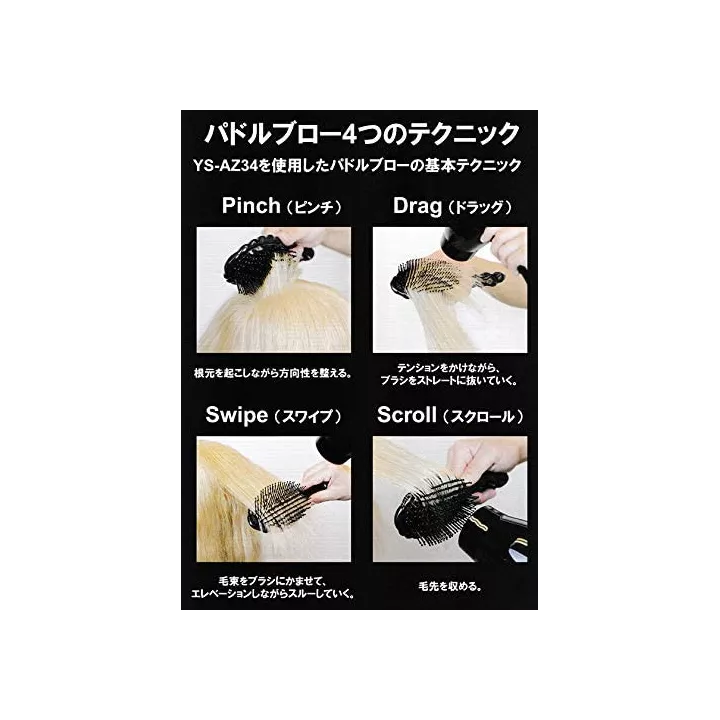 パドルブロー4つのテクニック
YS-AZ34を使用したパドルブローの基本テクニック

Pinch（ピンチ）

根元を起こしながら方向性を整える。

Drag（ドラッグ）

テンションをかけながら、ブラシをストレートに抜いていく。

Swipe（スワイプ）

毛束をブラシにかませて、エレベーションしながらスルーしていく。

Scroll（スクロール）

毛先を収める。