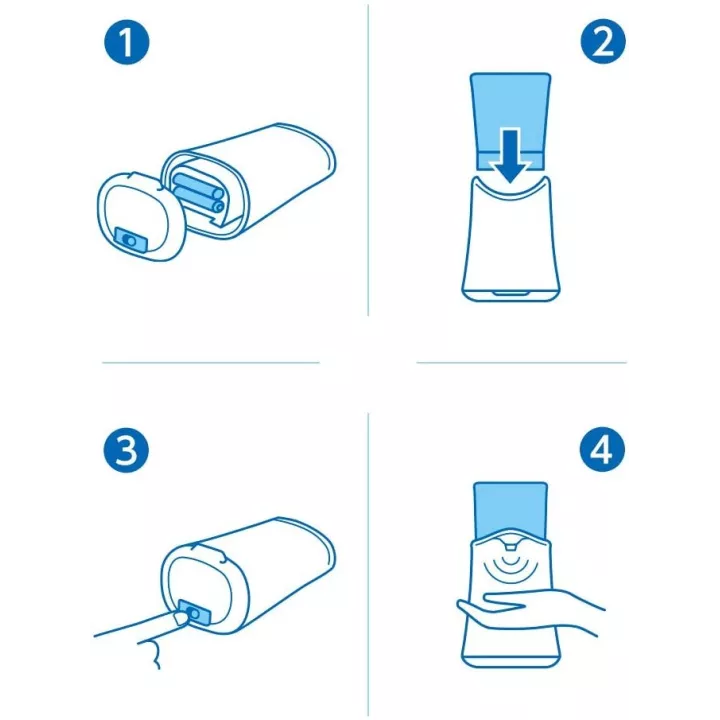 1

2

3

4